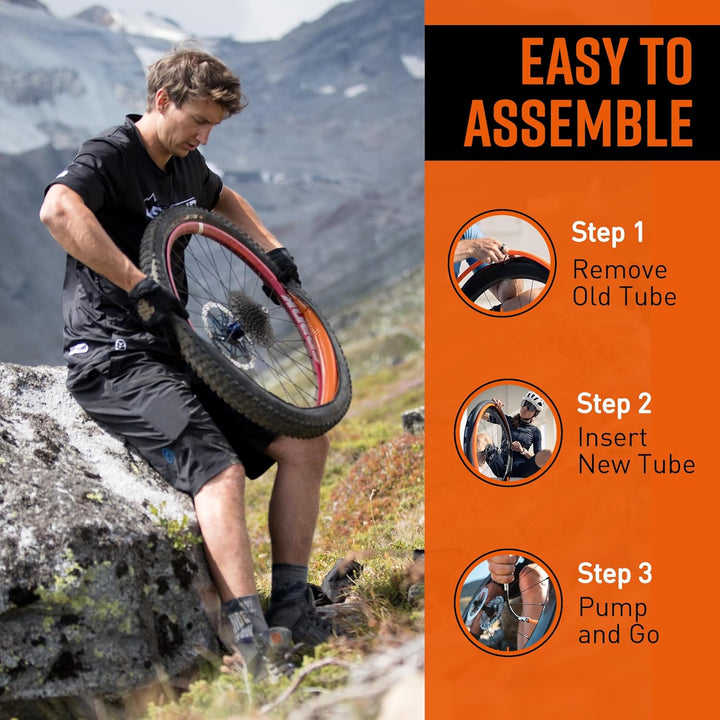 EASY TO ASSEMBLE

Step 1
Remove Old Tube

Step 2
Insert New Tube

Step 3
Pump and Go