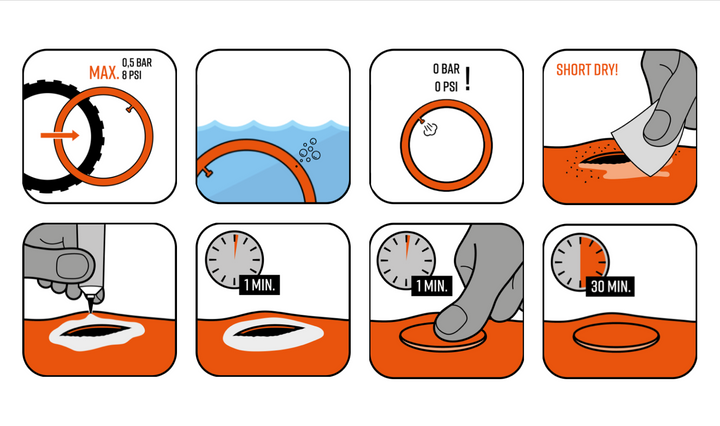 MAX. 0,5 BAR
8 PSI

0 BAR
0 PSI !

SHORT DRY!

1 MIN.

1 MIN.

30 MIN.